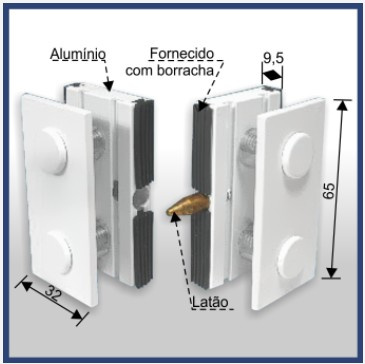 Alumínio

Fornecido com borracha

9,5

65

32

Latão